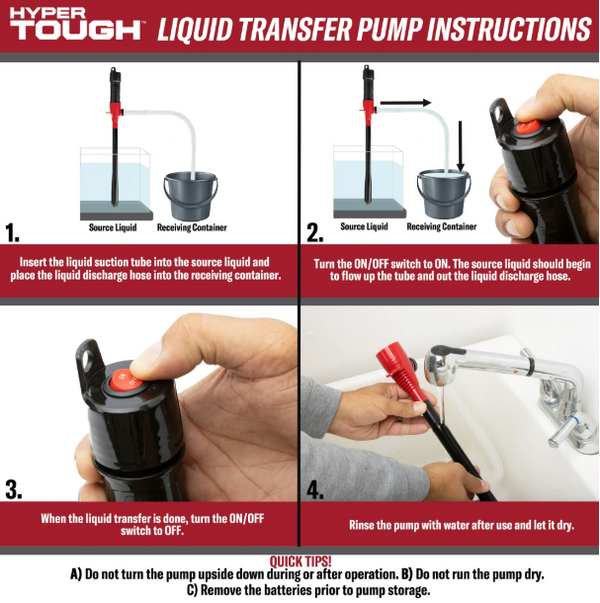 HYPER TOUGH™ LIQUID TRANSFER PUMP INSTRUCTIONS

Source Liquid
Receiving Container

1.

Insert the liquid suction tube into the source liquid and place the liquid discharge hose into the receiving container.

Source Liquid
Receiving Container

2.

Turn the ON/OFF switch to ON. The source liquid should begin to flow up the tube and out the liquid discharge hose.

3.

When the liquid transfer is done, turn the ON/OFF switch to OFF.

4.

Rinse the pump with water after use and let it dry.

QUICK TIPS!
A) Do not turn the pump upside down during or after operation. B) Do not run the pump dry.
C) Remove the batteries prior to pump storage.